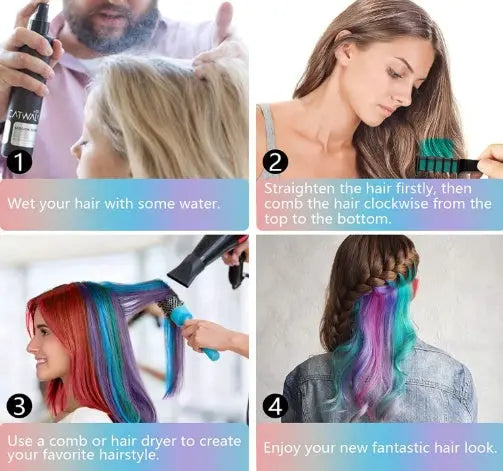 CATWAL

1

Wet your hair with some water.

2

Straighten the hair firstly, then comb the hair clockwise from the top to the bottom.

3

Use a comb or hair dryer to create your favorite hairstyle.

4

Enjoy your new fantastic hair look.