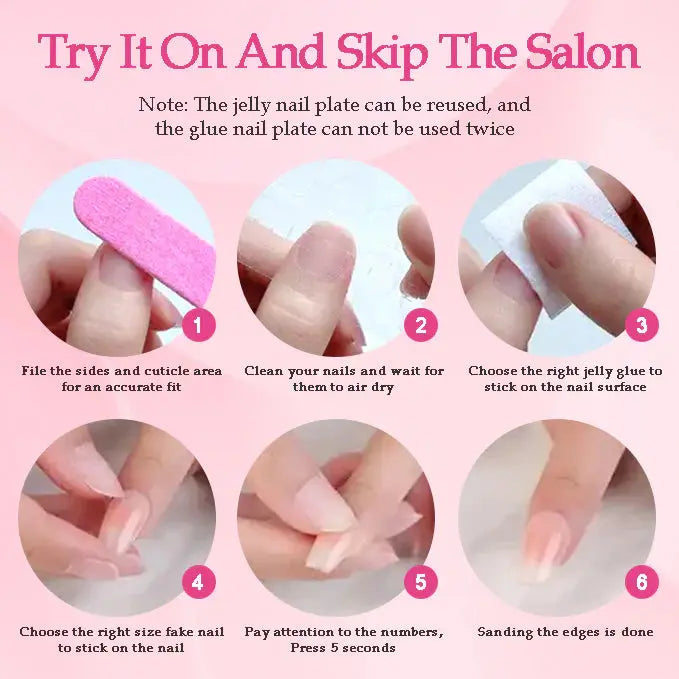 Try It On And Skip The Salon

Note: The jelly nail plate can be reused, and the glue nail plate can not be used twice

1

File the sides and cuticle area for an accurate fit

2

Clean your nails and wait for them to air dry

3

Choose the right jelly glue to stick on the nail surface

4

Choose the right size fake nail to stick on the nail

5

Pay attention to the numbers, Press 5 seconds

6

Sanding the edges is done