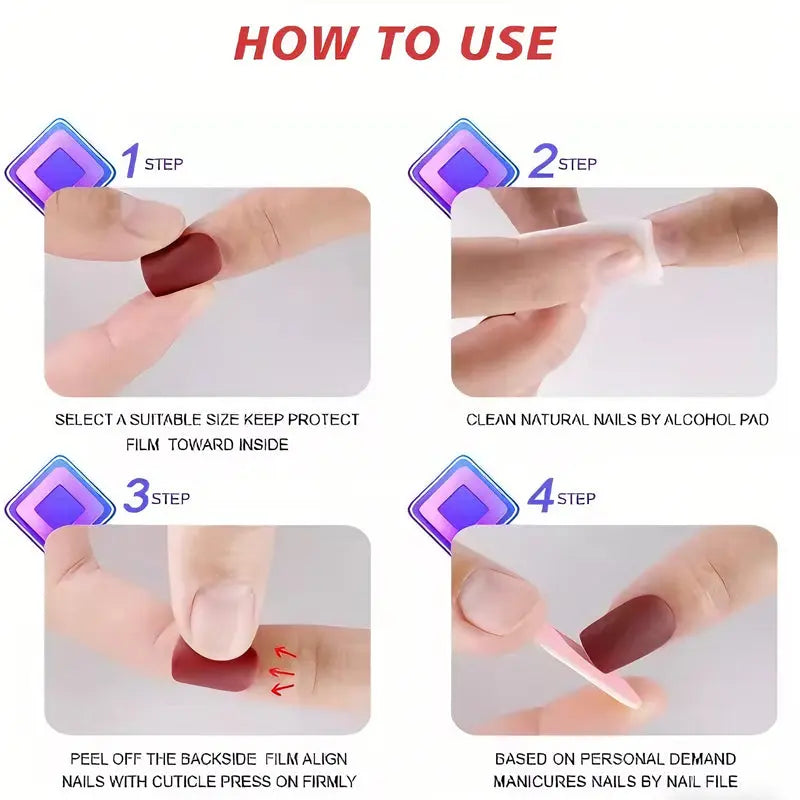 HOW TO USE

1 STEP

SELECT A SUITABLE SIZE KEEP PROTECT FILM TOWARD INSIDE

2 STEP

CLEAN NATURAL NAILS BY ALCOHOL PAD

3 STEP

PEEL OFF THE BACKSIDE FILM ALIGN NAILS WITH CUTICLE PRESS ON FIRMLY

4 STEP

BASED ON PERSONAL DEMAND MANICURES NAILS BY NAIL FILE