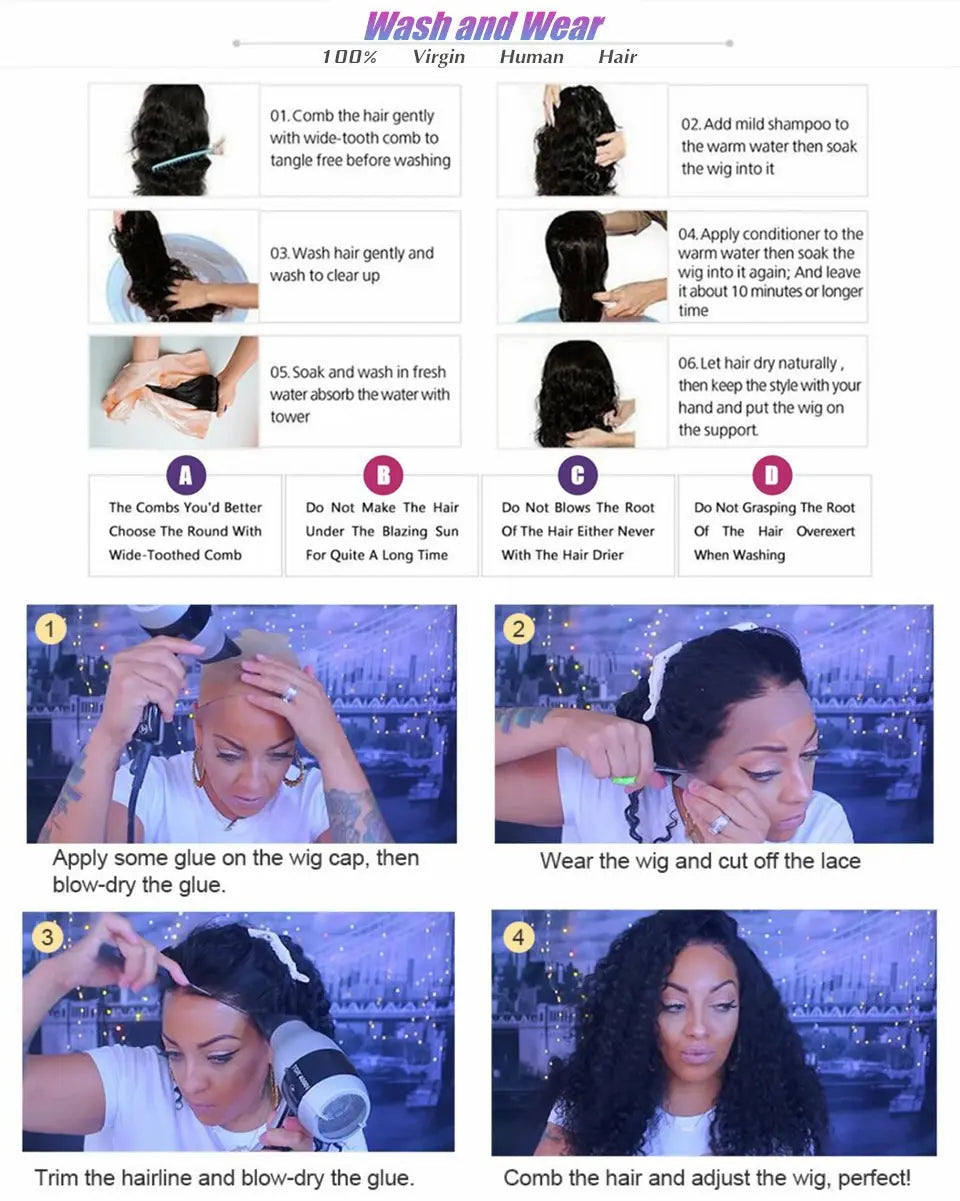 Wash and Wear
100% Virgin Human Hair

01. Comb the hair gently with wide-tooth comb to tangle free before washing

02. Add mild shampoo to the warm water then soak the wig into it

03. Wash hair gently and wash to clear up

04. Apply conditioner to the warm water then soak the wig into it again; And leave it about 10 minutes or longer time

05. Soak and wash in fresh water absorb the water with tower

06. Let hair dry naturally , then keep the style with your hand and put the wig on the support.

A
The Combs You'd Better Choose The Round With Wide-Toothed Comb

B
Do Not Make The Hair Under The Blazing Sun For Quite A Long Time

C
Do Not Blows The Root Of The Hair Either Never With The Hair Drier

D
Do Not Grasping The Root Of The Hair Overexert When Washing

1
Apply some glue on the wig cap, then blow-dry the glue.

2
Wear the wig and cut off the lace

3
Trim the hairline and blow-dry the glue.

4
Comb the hair and adjust the wig, perfect!